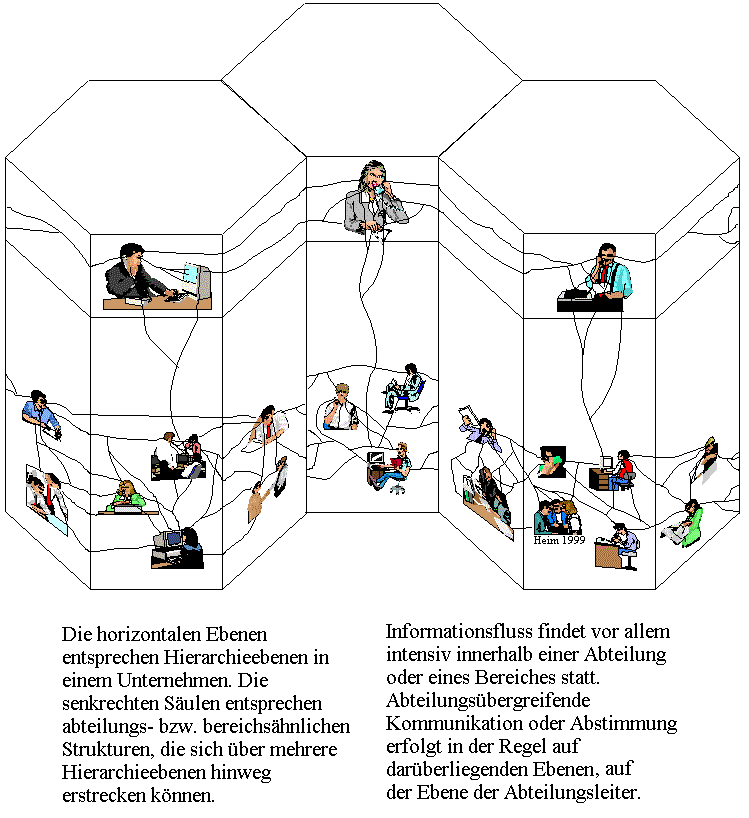 Heim 1999

Die horizontalen Ebenen entsprechen Hierarchieebenen in einem Unternehmen. Die senkrechten Säulen entsprechen abteilungs- bzw. bereichsähnlichen Strukturen, die sich über mehrere Hierarchieebenen hinweg erstrecken können.

Informationsfluss findet vor allem intensiv innerhalb einer Abteilung oder eines Bereiches statt. Abteilungsübergreifende Kommunikation oder Abstimmung erfolgt in der Regel auf darüberliegenden Ebenen, auf der Ebene der Abteilungsleiter.